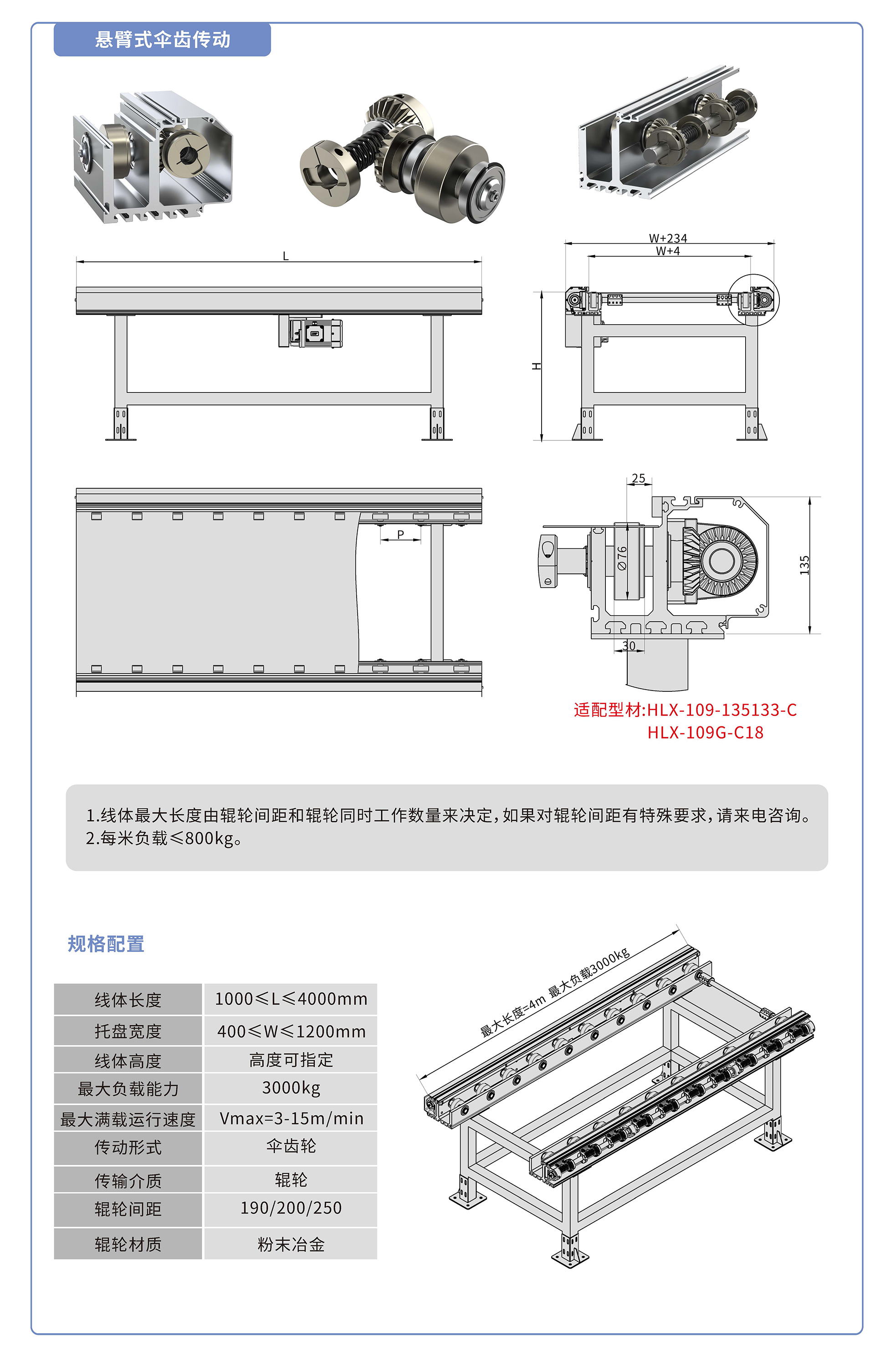 悬臂式伞齿传动

L

W+234
W+4

H

P

25

Ø76

135

30

适配型材:HLX-109-135133-C
HLX-109G-C18

1.线体最大长度由辊轮间距和辊轮同时工作数量来决定，如果对辊轮间距有特殊要求，请来电咨询。
2.每米负载≤800kg。

规格配置

| 线体长度 | 1000≤L≤4000mm |
|---|---|
| 托盘宽度 | 400≤W≤1200mm |
| 线体高度 | 高度可指定 |
| 最大负载能力 | 3000kg |
| 最大满载运行速度 | Vmax=3-15m/min |
| 传动形式 | 伞齿轮 |
| 传输介质 | 辊轮 |
| 辊轮间距 | 190/200/250 |
| 辊轮材质 | 粉末冶金 |

最大长度=4m 最大负载3000kg